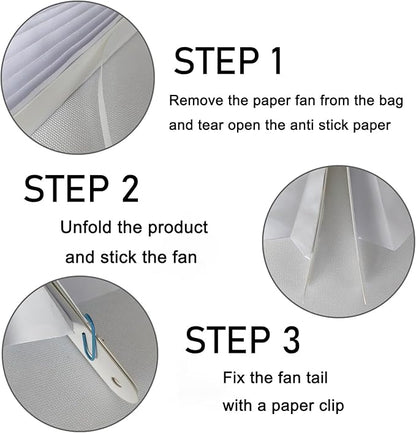 STEP 1

Remove the paper fan from the bag and tear open the anti stick paper

STEP 2

Unfold the product and stick the fan

STEP 3

Fix the fan tail with a paper clip